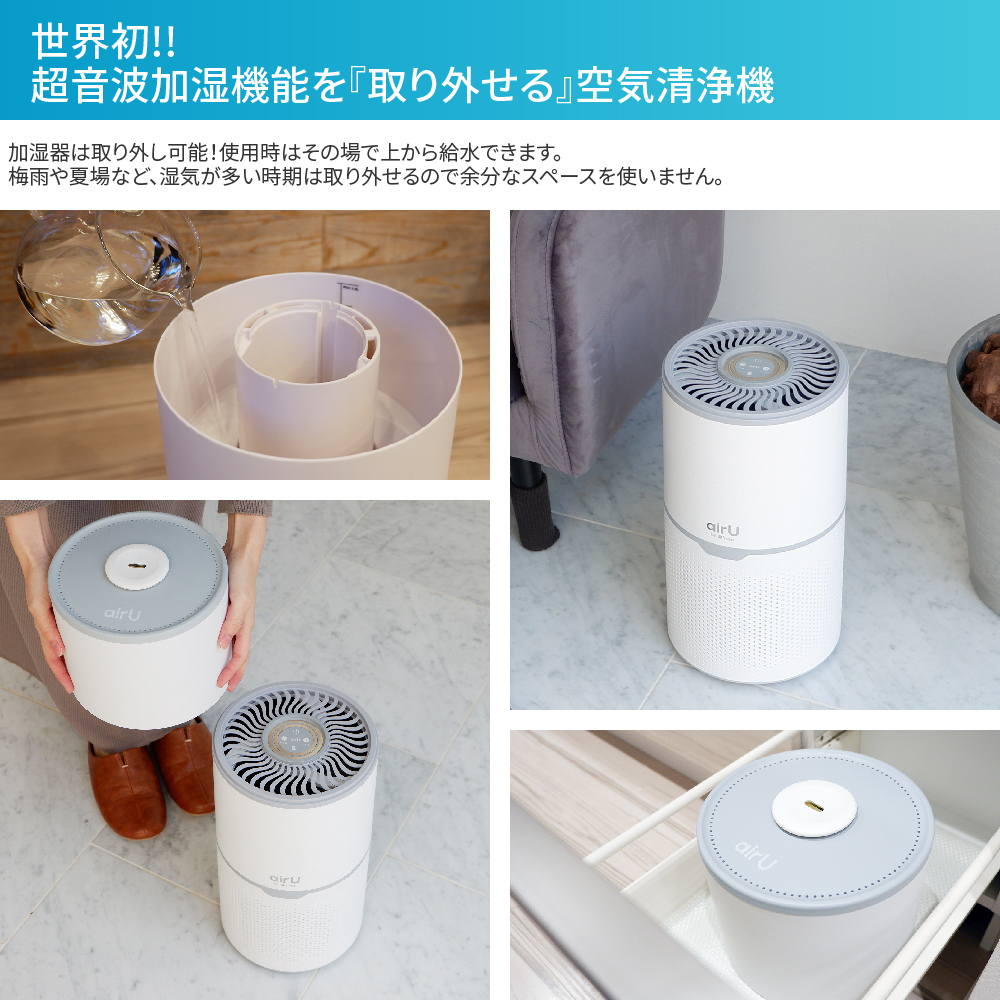 世界初!!
超音波加湿機能を『取り外せる』空気清浄機

加湿器は取り外し可能!使用時はその場で上から給水できます。
梅雨や夏場など、湿気が多い時期は取り外せるので余分なスペースを使いません。

airU

airU

airU

airU